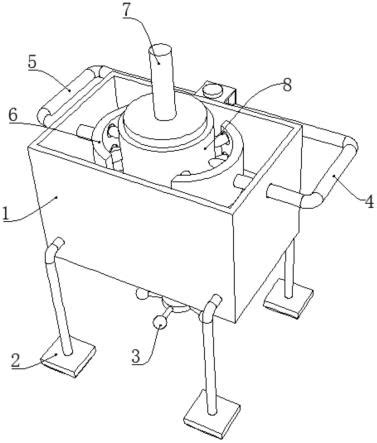 7
5
8
6
4
1
2
3