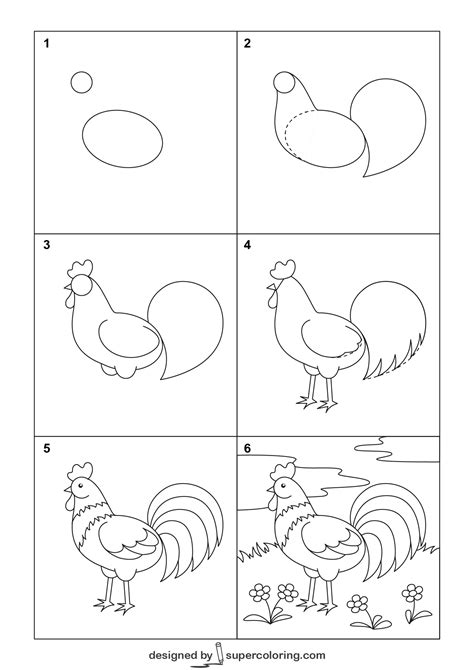 1

2

3

4

5

6

designed by supercoloring.com