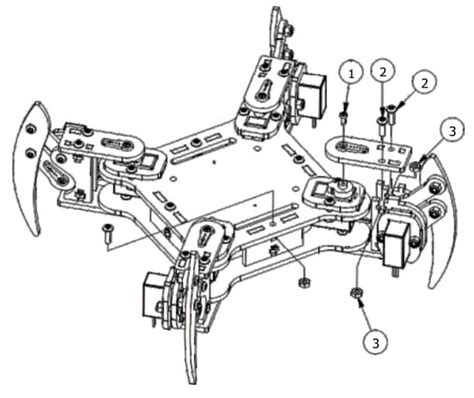 1
2
2
3
3