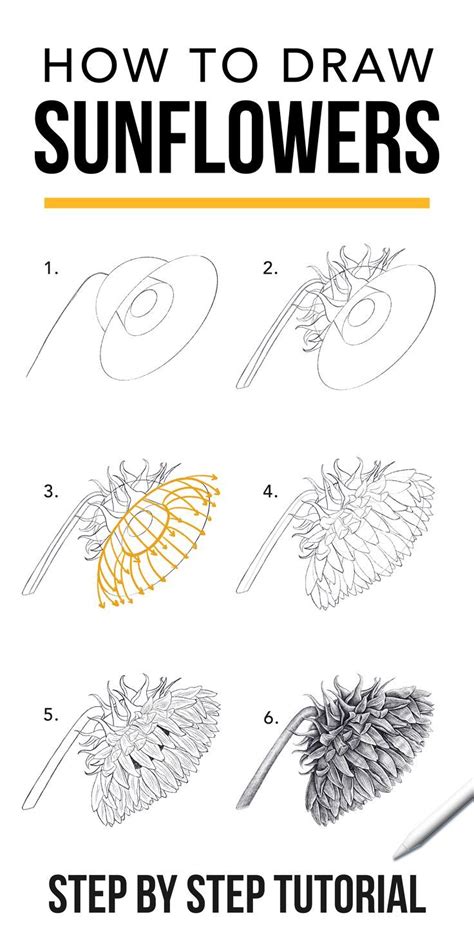 HOW TO DRAW
SUNFLOWERS

1.

2.

3.

4.

5.

6.

STEP BY STEP TUTORIAL