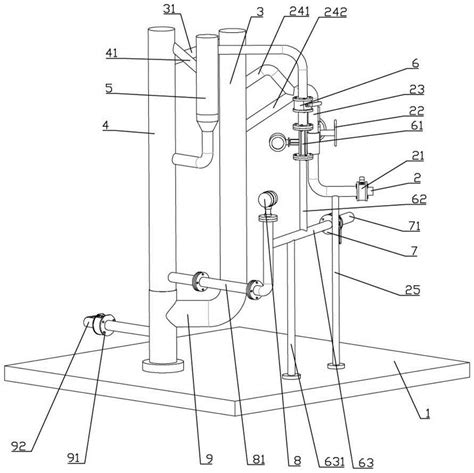 31
3
241
242
41
5
4
6
23
22
61
21
2
62
71
7
25
1
92
91
9
81
8
631
63