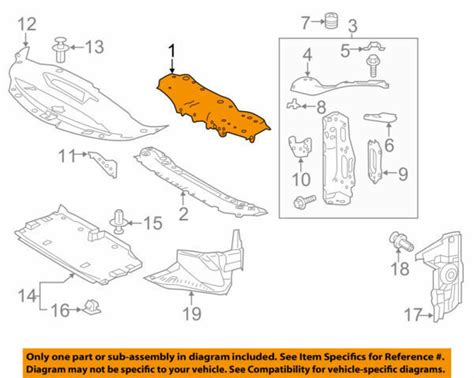 12
13
1
7
3
5
4
8
6
10
9
11
2
15
14
16
19
18
17

Only one part or sub-assembly in diagram included. See Item Specifics for Reference #.
Diagram may not be specific to your vehicle. See Compatibility for vehicle-specific diagrams.