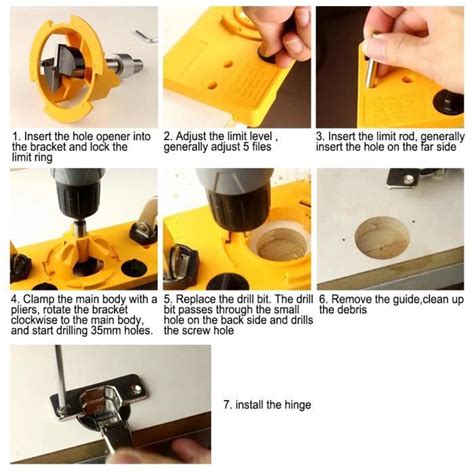 1. Insert the hole opener into the bracket and lock the limit ring

2. Adjust the limit level , generally adjust 5 files

3. Insert the limit rod, generally insert the hole on the far side

4. Clamp the main body with a pliers, rotate the bracket clockwise to the main body, and start drilling 35mm holes.

5. Replace the drill bit. The drill bit passes through the small hole on the back side and drills the screw hole

6. Remove the guide,clean up the debris

7. install the hinge