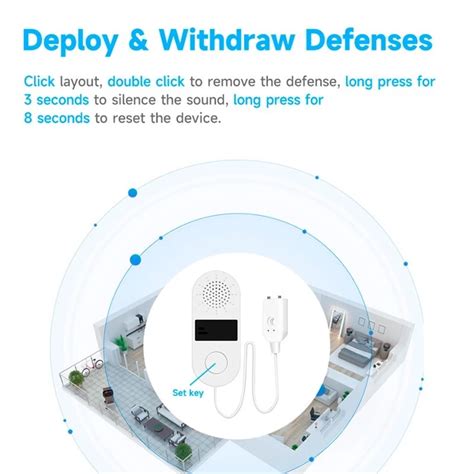 Deploy & Withdraw Defenses

Click layout, double click to remove the defense, long press for 3 seconds to silence the sound, long press for 8 seconds to reset the device.

Set key