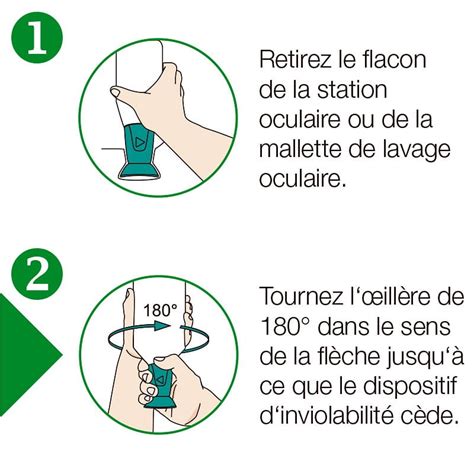 1

Retirez le flacon de la station oculaire ou de la mallette de lavage oculaire.

2

180°

Tournez l‘œillère de 180° dans le sens de la flèche jusqu‘à ce que le dispositif d‘inviolabilité cède.