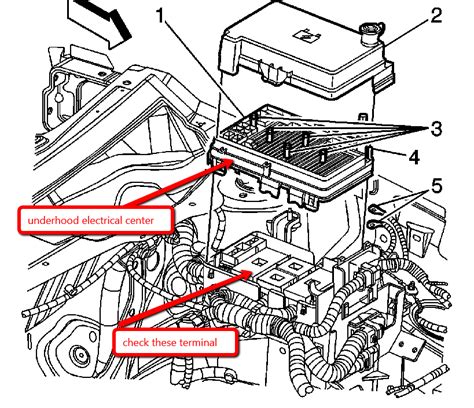 1
2
3
4
5
underhood electrical center
check these terminal