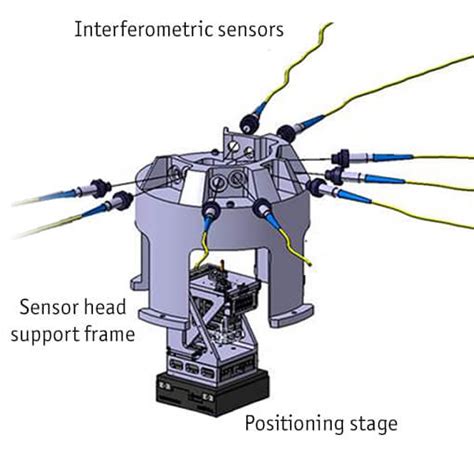 Interferometric sensors

Sensor head support frame

Positioning stage