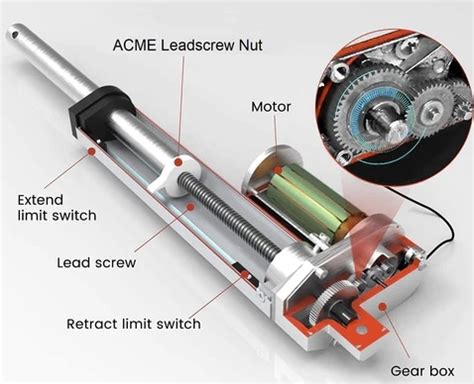 ACME Leadscrew Nut

Motor

Extend limit switch

Lead screw

Retract limit switch

Gear box