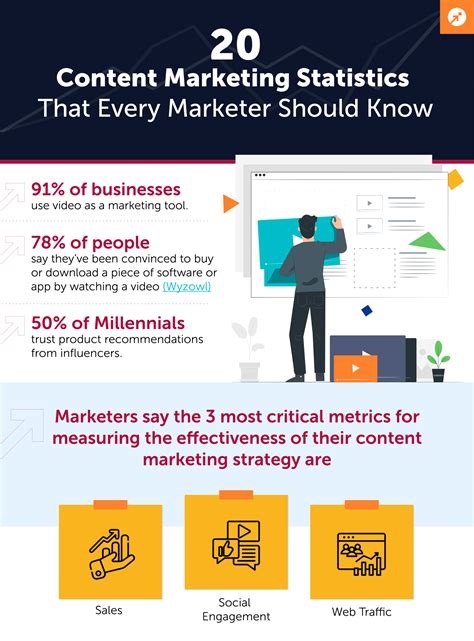 20
Content Marketing Statistics
That Every Marketer Should Know

91% of businesses
use video as a marketing tool.

78% of people
say they've been convinced to buy or download a piece of software or app by watching a video (Wyzowl)

50% of Millennials
trust product recommendations from influencers.

Marketers say the 3 most critical metrics for measuring the effectiveness of their content marketing strategy are

Sales

Social Engagement

Web Traffic