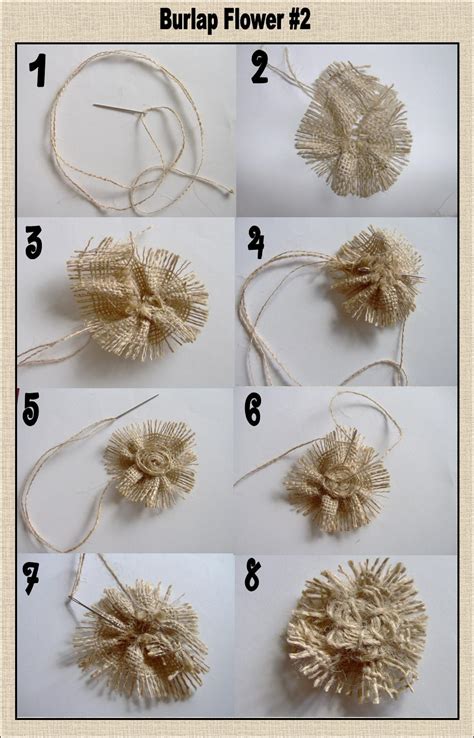 Burlap Flower #2

1

2

3

4

5

6

7

8