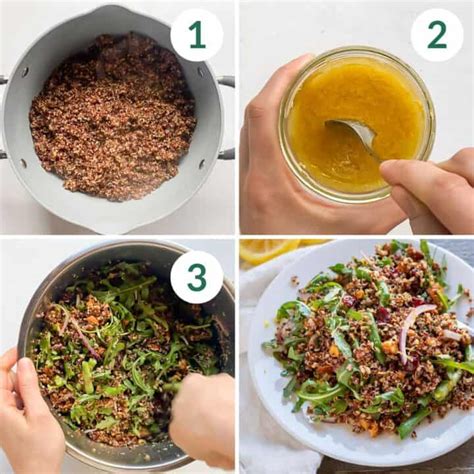 1

2

3