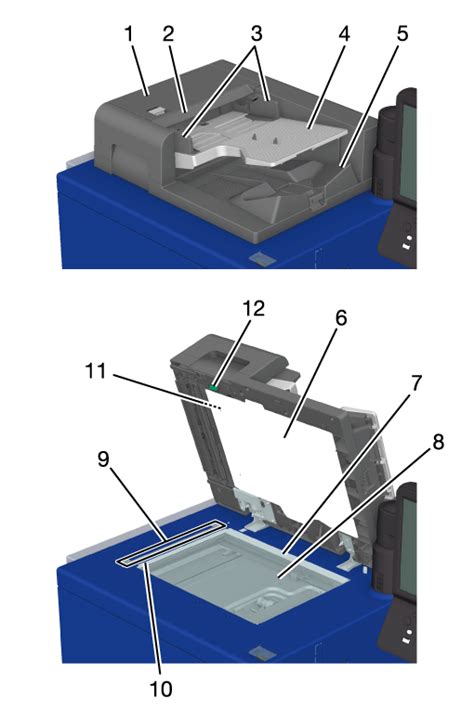 1 2 3 4 5

12 6 11 7 8 9

10