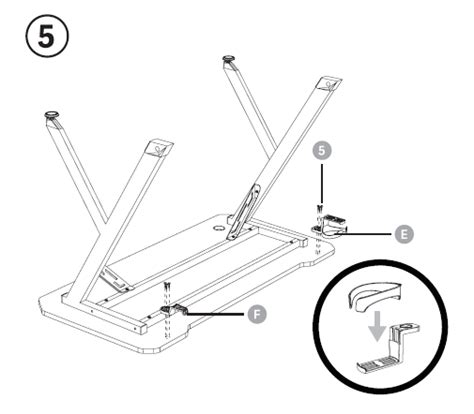 5

5

E

F