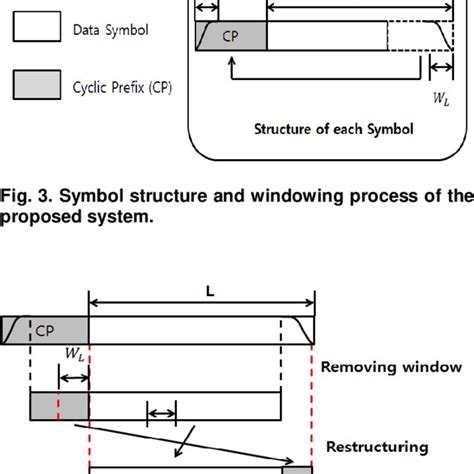 Data Symbol

Cyclic Prefix (CP)

CP

$W_L$

Structure of each Symbol

Fig. 3. Symbol structure and windowing process of the proposed system.

L

CP

$W_L$

Removing window

Restructuring