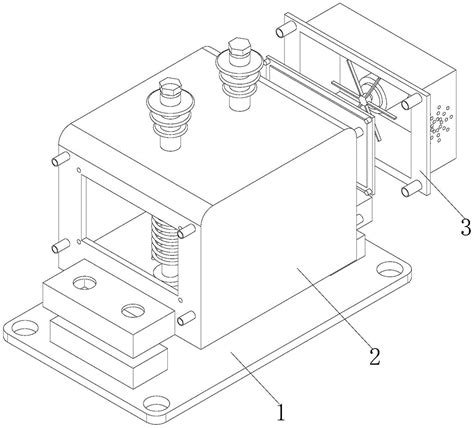 3
2
1