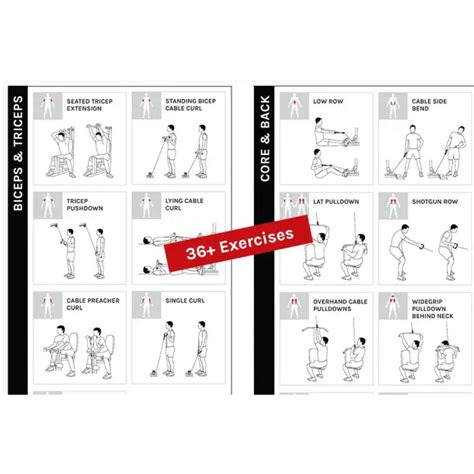 BICEPS & TRICEPS

SEATED TRICEP EXTENSION

STANDING BICEP CABLE CURL

TRICEP PUSHDOWN

LYING CABLE CURL

CABLE PREACHER CURL

SINGLE CURL

36+ Exercises

CORE & BACK

LOW ROW

CABLE SIDE BEND

LAT PULLDOWN

SHOTGUN ROW

OVERHAND CABLE PULLDOWNS

WIDEGRIP PULLDOWN BEHIND NECK