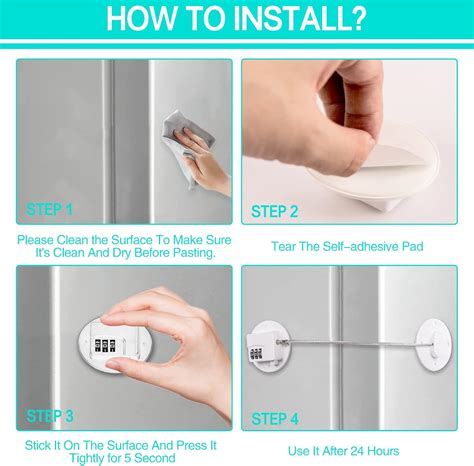 HOW TO INSTALL?

STEP 1

Please Clean the Surface To Make Sure It's Clean And Dry Before Pasting.

STEP 2

Tear The Self–adhesive Pad

STEP 3

Stick It On The Surface And Press It Tightly for 5 Second

STEP 4

Use It After 24 Hours