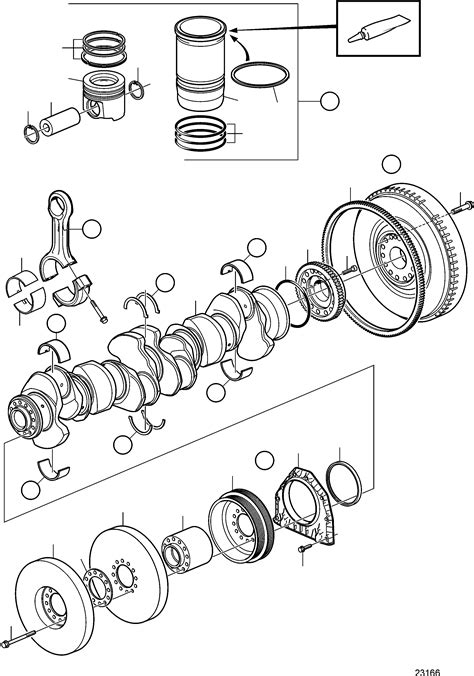 23166