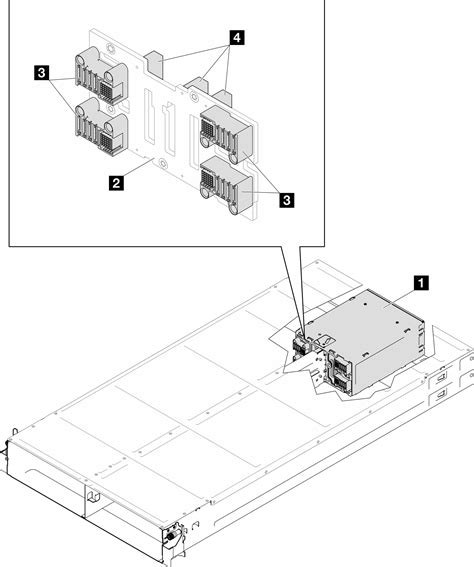 4
3
2
3
1