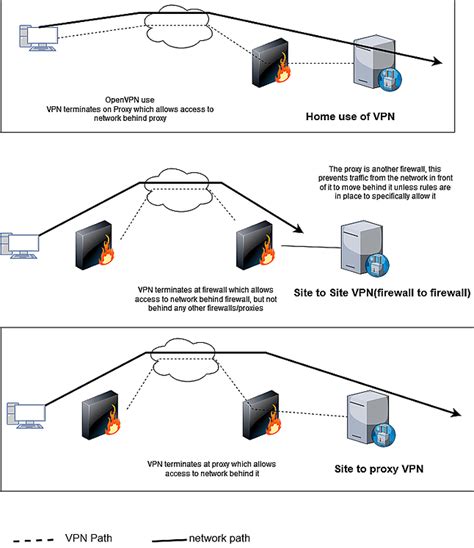 OpenVPN use
VPN terminates on Proxy which allows access to network behind proxy

Home use of VPN

The proxy is another firewall, this prevents traffic from the network in front of it to move behind it unless rules are in place to specifically allow it

VPN terminates at firewall which allows access to network behind firewall, but not behind any other firewalls/proxies

Site to Site VPN(firewall to firewall)

VPN terminates at proxy which allows access to network behind it

Site to proxy VPN

VPN Path

network path