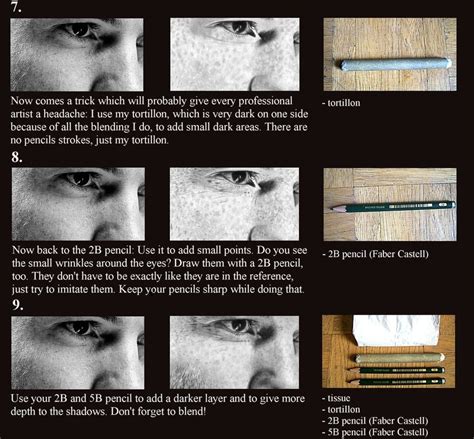 7.

Now comes a trick which will probably give every professional artist a headache: I use my tortillon, which is very dark on one side because of all the blending I do, to add small dark areas. There are no pencils strokes, just my tortillon.

- tortillon

8.

Now back to the 2B pencil: Use it to add small points. Do you see the small wrinkles around the eyes? Draw them with a 2B pencil, too. They don't have to be exactly like they are in the reference, just try to imitate them. Keep your pencils sharp while doing that.

- 2B pencil (Faber Castell)

9.

Use your 2B and 5B pencil to add a darker layer and to give more depth to the shadows. Don't forget to blend!

- tissue
- tortillon
- 2B pencil (Faber Castell)
- 5B pencil (Faber Castell)