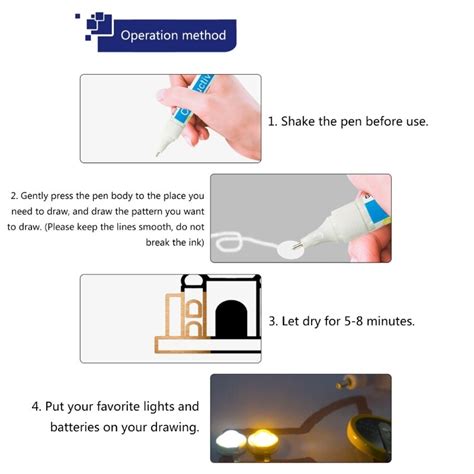 Operation method

1. Shake the pen before use.

2. Gently press the pen body to the place you need to draw, and draw the pattern you want to draw. (Please keep the lines smooth, do not break the ink)

3. Let dry for 5-8 minutes.

4. Put your favorite lights and batteries on your drawing.