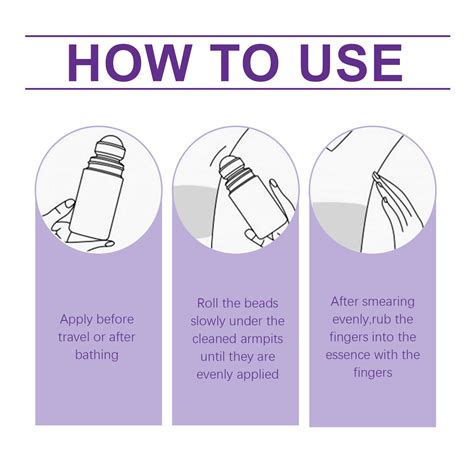 HOW TO USE

Apply before travel or after bathing

Roll the beads slowly under the cleaned armpits until they are evenly applied

After smearing evenly,rub the fingers into the essence with the fingers