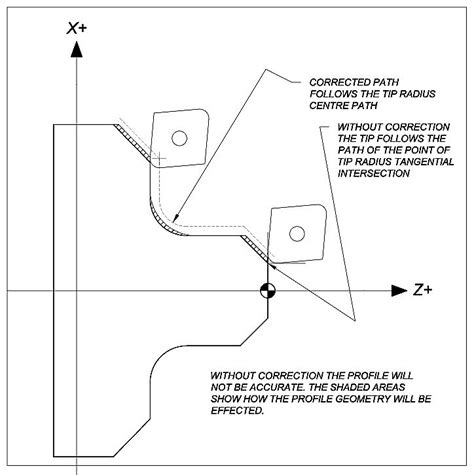 X+

CORRECTED PATH FOLLOWS THE TIP RADIUS CENTRE PATH

WITHOUT CORRECTION THE TIP FOLLOWS THE PATH OF THE POINT OF TIP RADIUS TANGENTIAL INTERSECTION

Z+

WITHOUT CORRECTION THE PROFILE WILL NOT BE ACCURATE. THE SHADED AREAS SHOW HOW THE PROFILE GEOMETRY WILL BE EFFECTED.