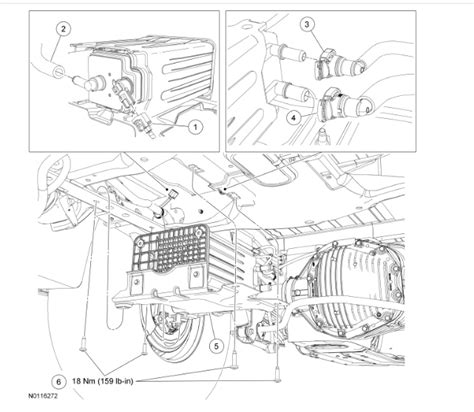 2

1

3

4

5

6 18 Nm (159 lb-in)

N0116272