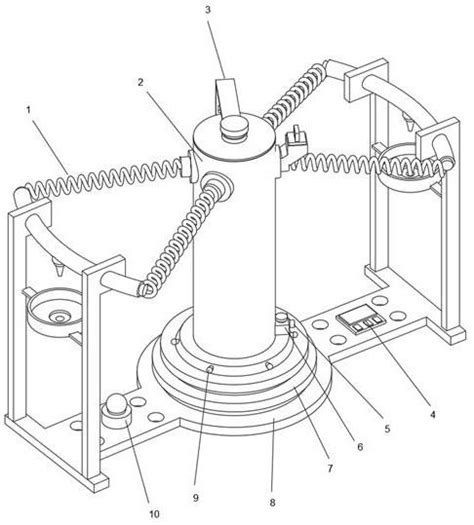 3
2
1
4
5
6
7
8
9
10