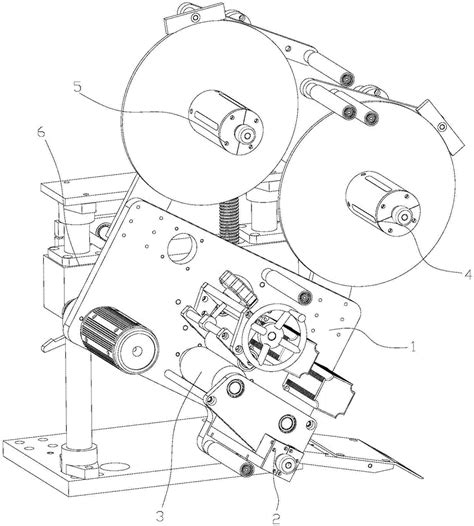 5
6
4
1
3
2