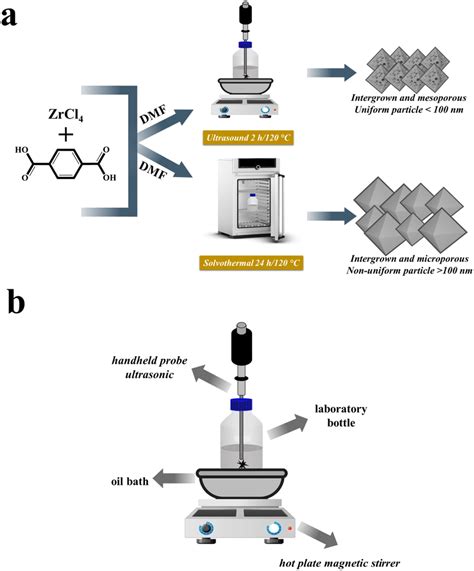 a

$ZrCl_4$
+
HO
O
O
OH

DMF
DMF

Ultrasound 2 h/120 °C

Solvothermal 24 h/120 °C

Intergrown and mesoporous
Uniform particle < 100 nm

Intergrown and microporous
Non-uniform particle >100 nm

b

handheld probe ultrasonic

laboratory bottle

oil bath

hot plate magnetic stirrer