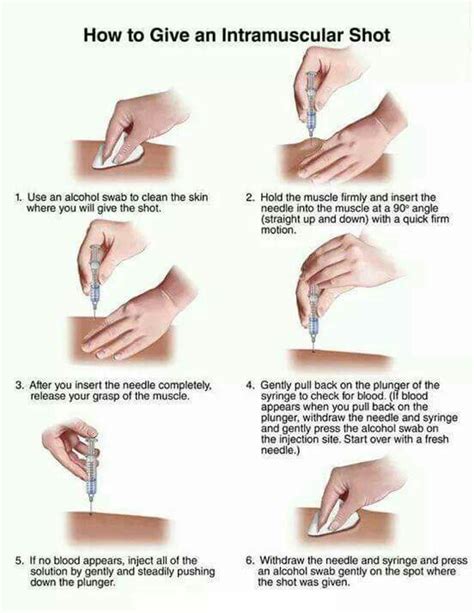 How to Give an Intramuscular Shot

1. Use an alcohol swab to clean the skin where you will give the shot.

2. Hold the muscle firmly and insert the needle into the muscle at a 90° angle (straight up and down) with a quick firm motion.

3. After you insert the needle completely, release your grasp of the muscle.

4. Gently pull back on the plunger of the syringe to check for blood. (If blood appears when you pull back on the plunger, withdraw the needle and syringe and gently press the alcohol swab on the injection site. Start over with a fresh needle.)

5. If no blood appears, inject all of the solution by gently and steadily pushing down the plunger.

6. Withdraw the needle and syringe and press an alcohol swab gently on the spot where the shot was given.