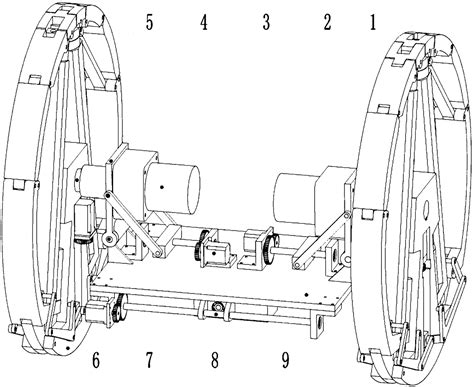 5 4 3 2 1

6 7 8 9