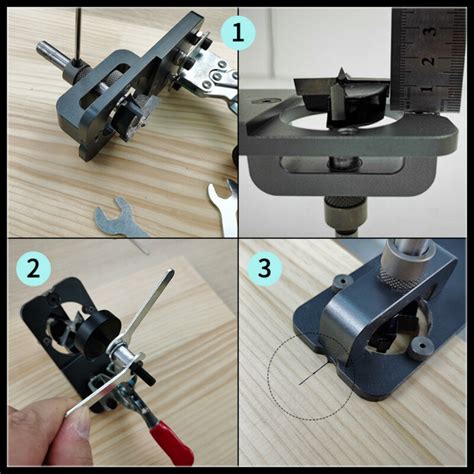 1

3
2
1

2

3