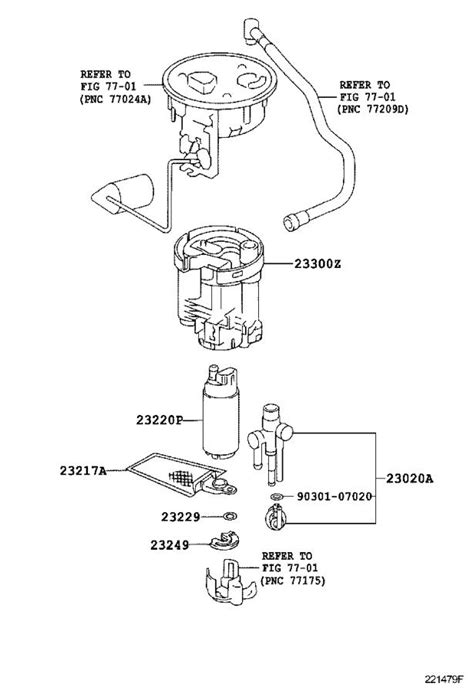 REFER TO
FIG 77-01
(PNC 77024A)

REFER TO
FIG 77-01
(PNC 77209D)

23300Z

23220P

23217A

23020A

90301-07020

23229

23249

REFER TO
FIG 77-01
(PNC 77175)

221479F