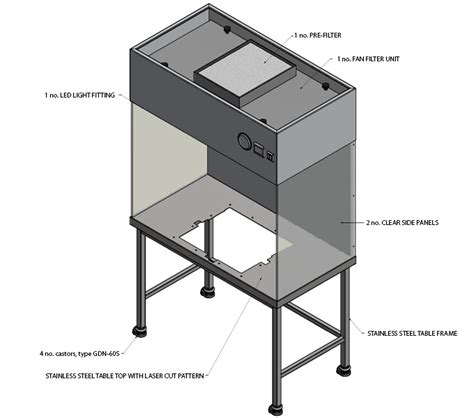 1 no. PRE-FILTER

1 no. FAN FILTER UNIT

1 no. LED LIGHT FITTING

2 no. CLEAR SIDE PANELS

STAINLESS STEEL TABLE FRAME

4 no. castors, type GDN-60S

STAINLESS STEEL TABLE TOP WITH LASER CUT PATTERN