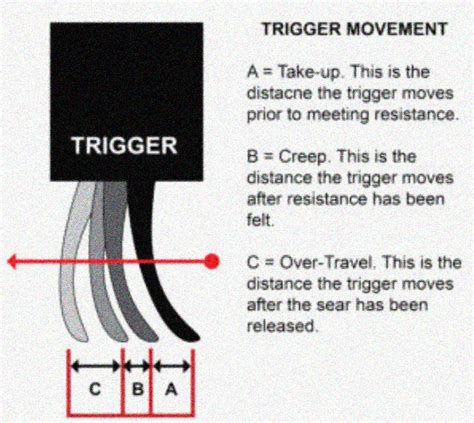 TRIGGER

C B A

TRIGGER MOVEMENT

A = Take-up. This is the distacne the trigger moves prior to meeting resistance.

B = Creep. This is the distance the trigger moves after resistance has been felt.

C = Over-Travel. This is the distance the trigger moves after the sear has been released.