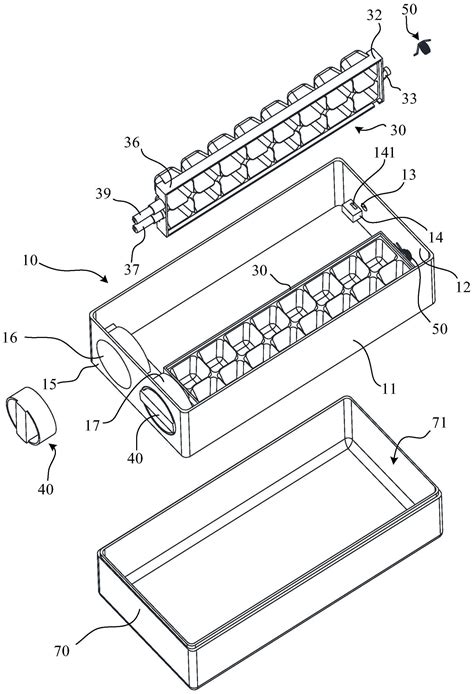 32
50
33
30
36
141
13
39
14
37
10
30
12
50
16
15
11
17
40
71
40
70