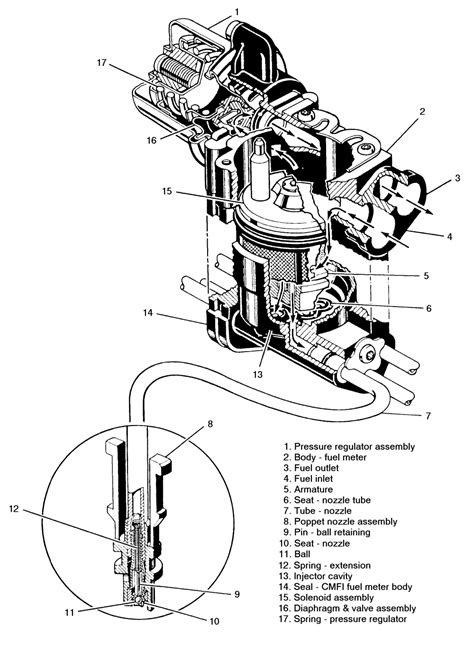 1
17
2
16
3
15
4
5
6
14
13
7
8
12
9
11
10

1. Pressure regulator assembly
2. Body - fuel meter
3. Fuel outlet
4. Fuel inlet
5. Armature
6. Seat - nozzle tube
7. Tube - nozzle
8. Poppet nozzle assembly
9. Pin - ball retaining
10. Seat - nozzle
11. Ball
12. Spring - extension
13. Injector cavity
14. Seal - CMFI fuel meter body
15. Solenoid assembly
16. Diaphragm & valve assembly
17. Spring - pressure regulator