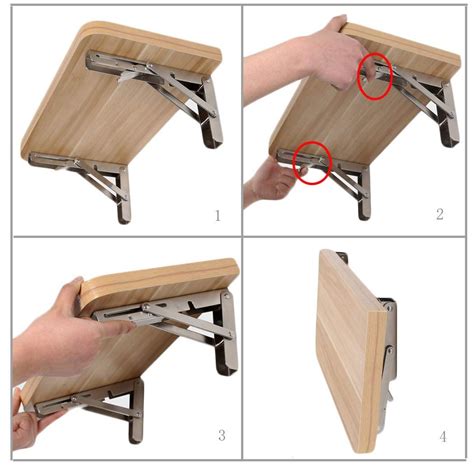 1

2

3

4