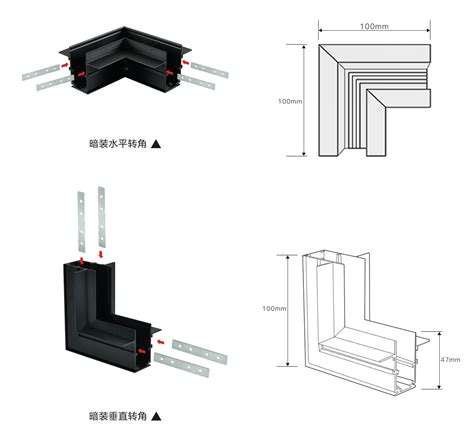 100mm

100mm

暗装水平转角 ▲

100mm

47mm

暗装垂直转角 ▲