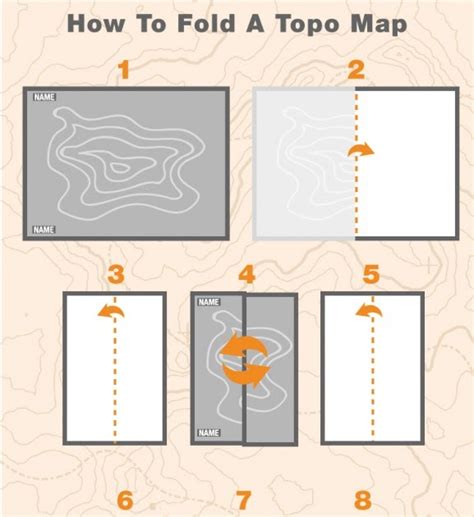 How To Fold A Topo Map

1

NAME

NAME

2

3

4

NAME

NAME

5

6

7

8