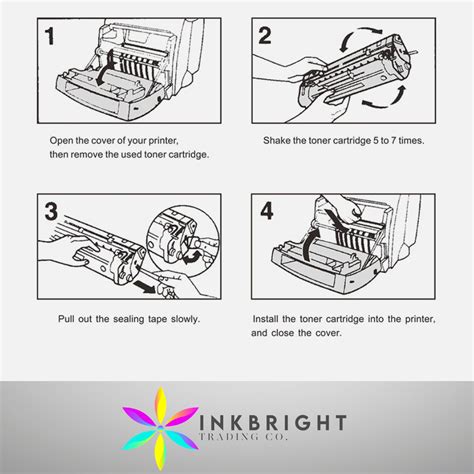 1

Open the cover of your printer, then remove the used toner cartridge.

2

Shake the toner cartridge 5 to 7 times.

3

Pull out the sealing tape slowly.

4

Install the toner cartridge into the printer, and close the cover.

INKBRIGHT
TRADING CO.