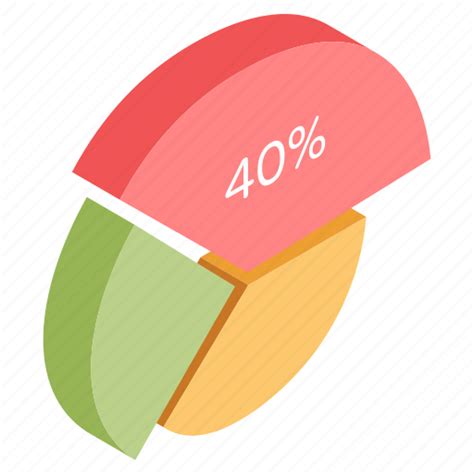 40%