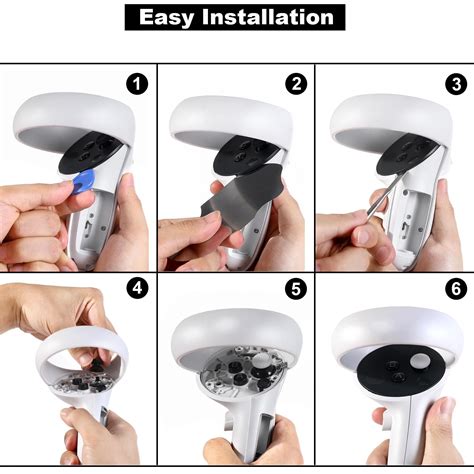 Easy Installation

1

2

3

4

5

6