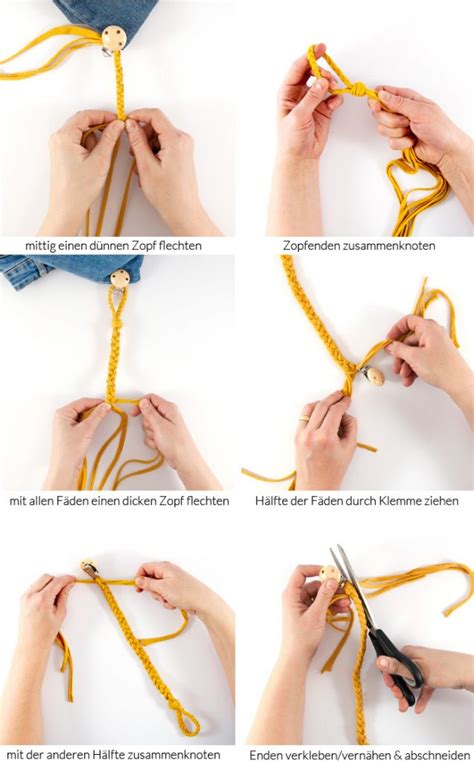 mittig einen dünnen Zopf flechten

Zopfenden zusammenknoten

mit allen Fäden einen dicken Zopf flechten

Hälfte der Fäden durch Klemme ziehen

mit der anderen Hälfte zusammenknoten

Enden verkleben/vernähen & abschneiden