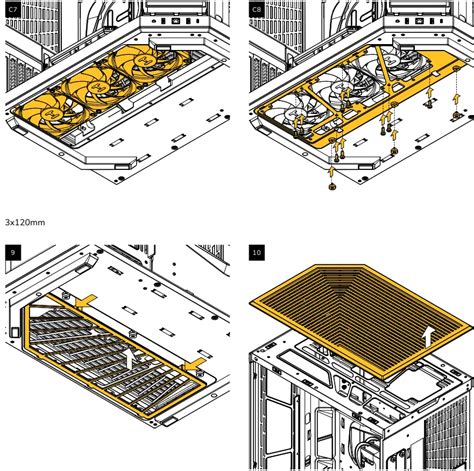 C7

C8

3x120mm

9

10