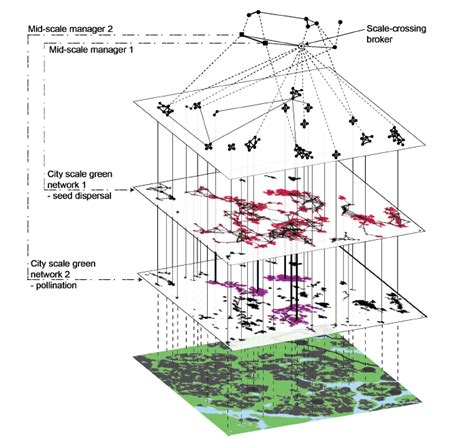 Mid-scale manager 2

Mid-scale manager 1

Scale-crossing broker

City scale green network 1 - seed dispersal

City scale green network 2 - pollination