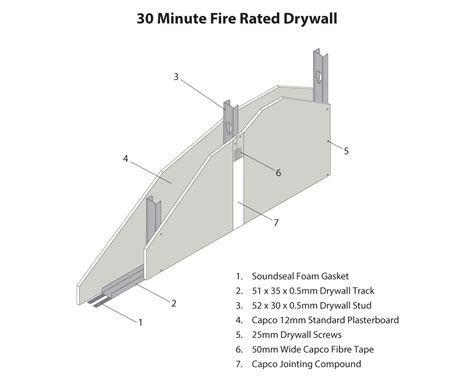 30 Minute Fire Rated Drywall

3

4

5

6

7

2

1

1. Soundseal Foam Gasket
2. 51 x 35 x 0.5mm Drywall Track
3. 52 x 30 x 0.5mm Drywall Stud
4. Capco 12mm Standard Plasterboard
5. 25mm Drywall Screws
6. 50mm Wide Capco Fibre Tape
7. Capco Jointing Compound